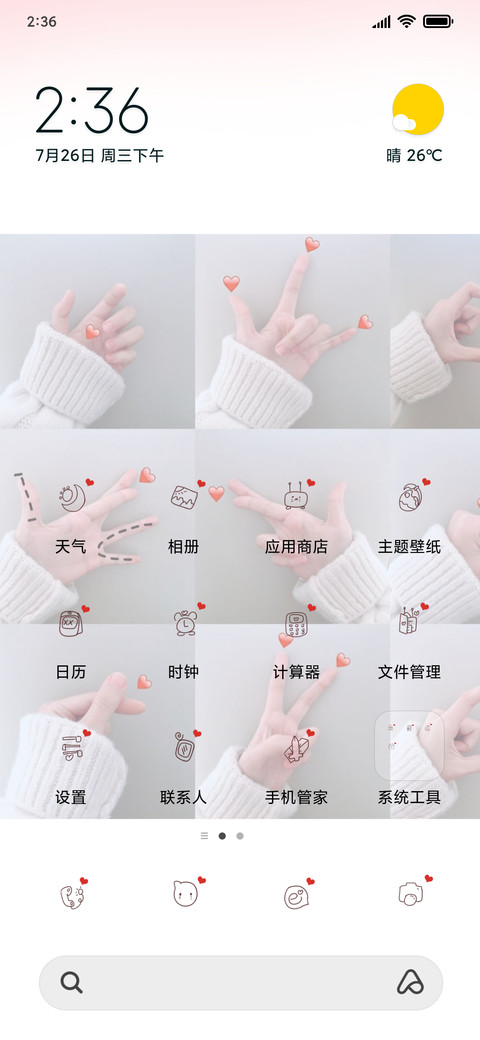 2:36

2:36
7月26日 周三下午

晴 26℃

天气
相册
应用商店
主题壁纸

日历
时钟
计算器
文件管理

设置
联系人
手机管家
系统工具